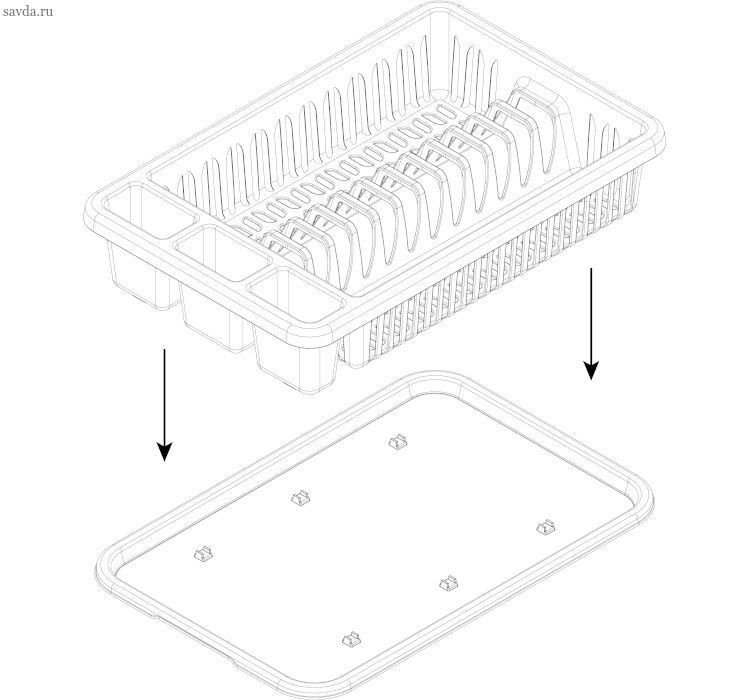 savda.ru