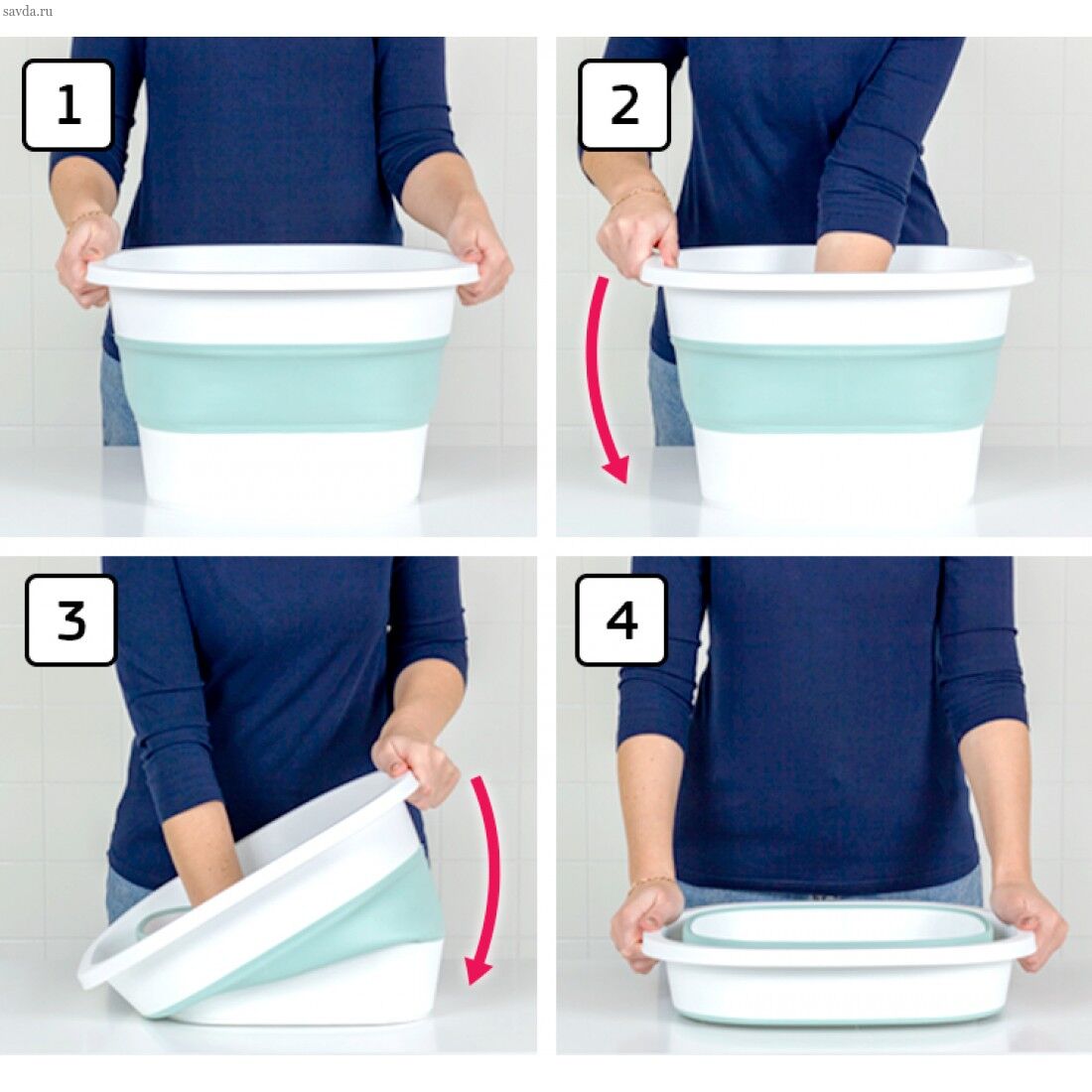 savda.ru

1

2

3

4