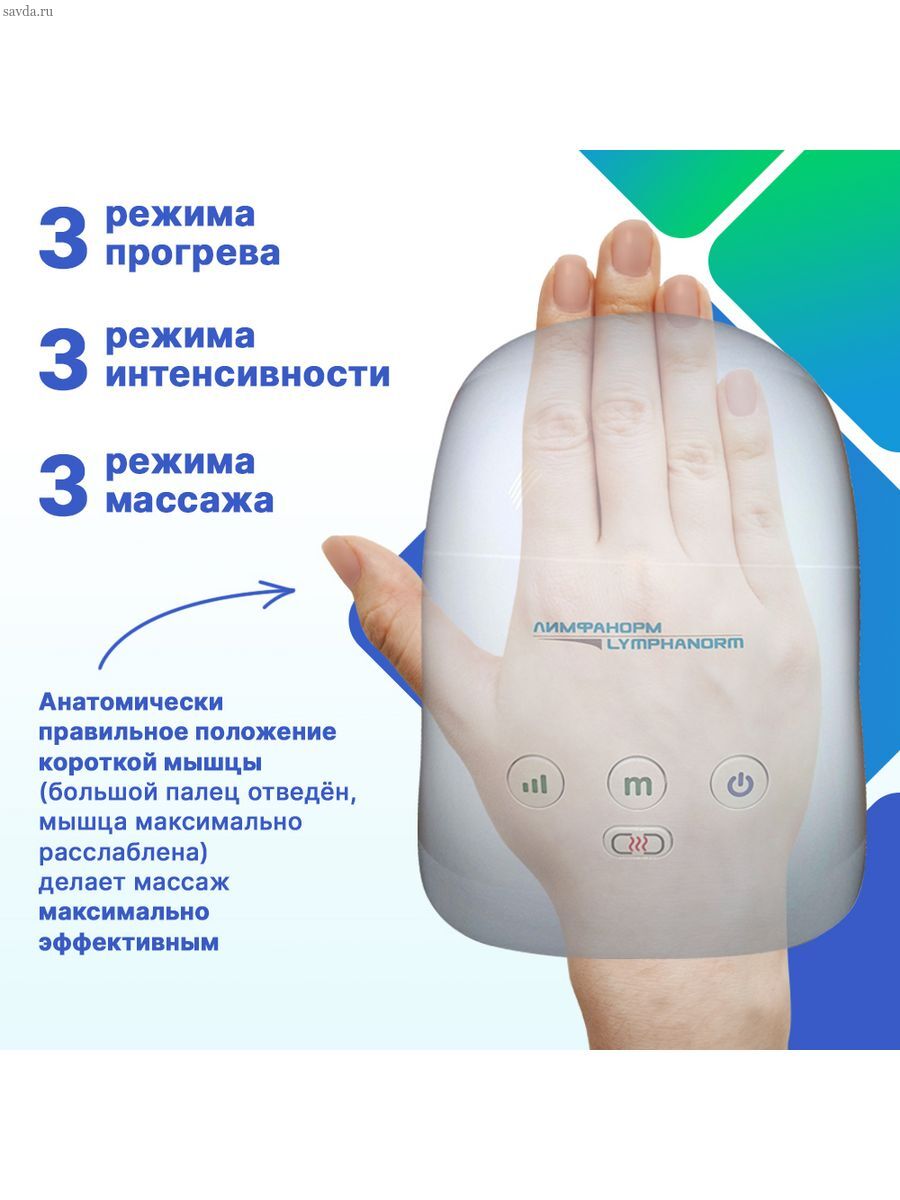 savda.ru

3 режима прогрева

3 режима интенсивности

3 режима массажа

Анатомически правильное положение короткой мышцы (большой палец отведён, мышца максимально расслаблена) делает массаж максимально эффективным

ЛИМФАНОРМ
LYMPHANORM

m