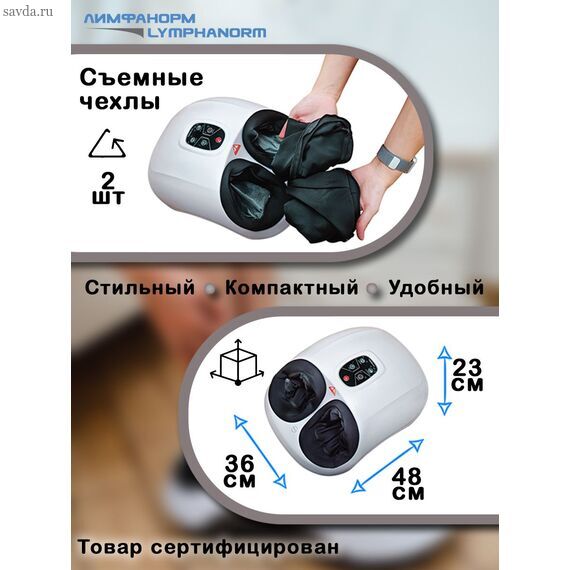 savda.ru

ЛИМФАНОРМ
LYMPHANORM

Съемные чехлы

2 шт

Стильный Компактный Удобный

23 см

36 см

48 см

Товар сертифицирован